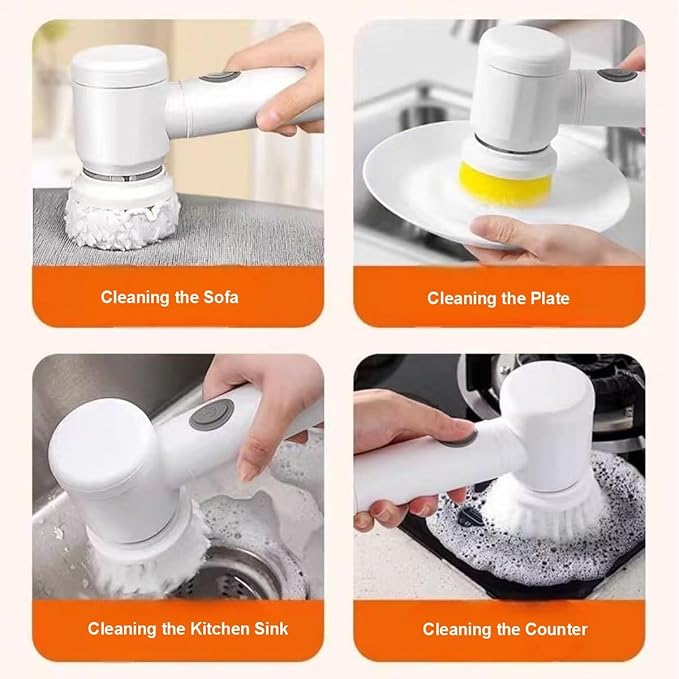 Cleaning the Sofa

Cleaning the Plate

Cleaning the Kitchen Sink

Cleaning the Counter